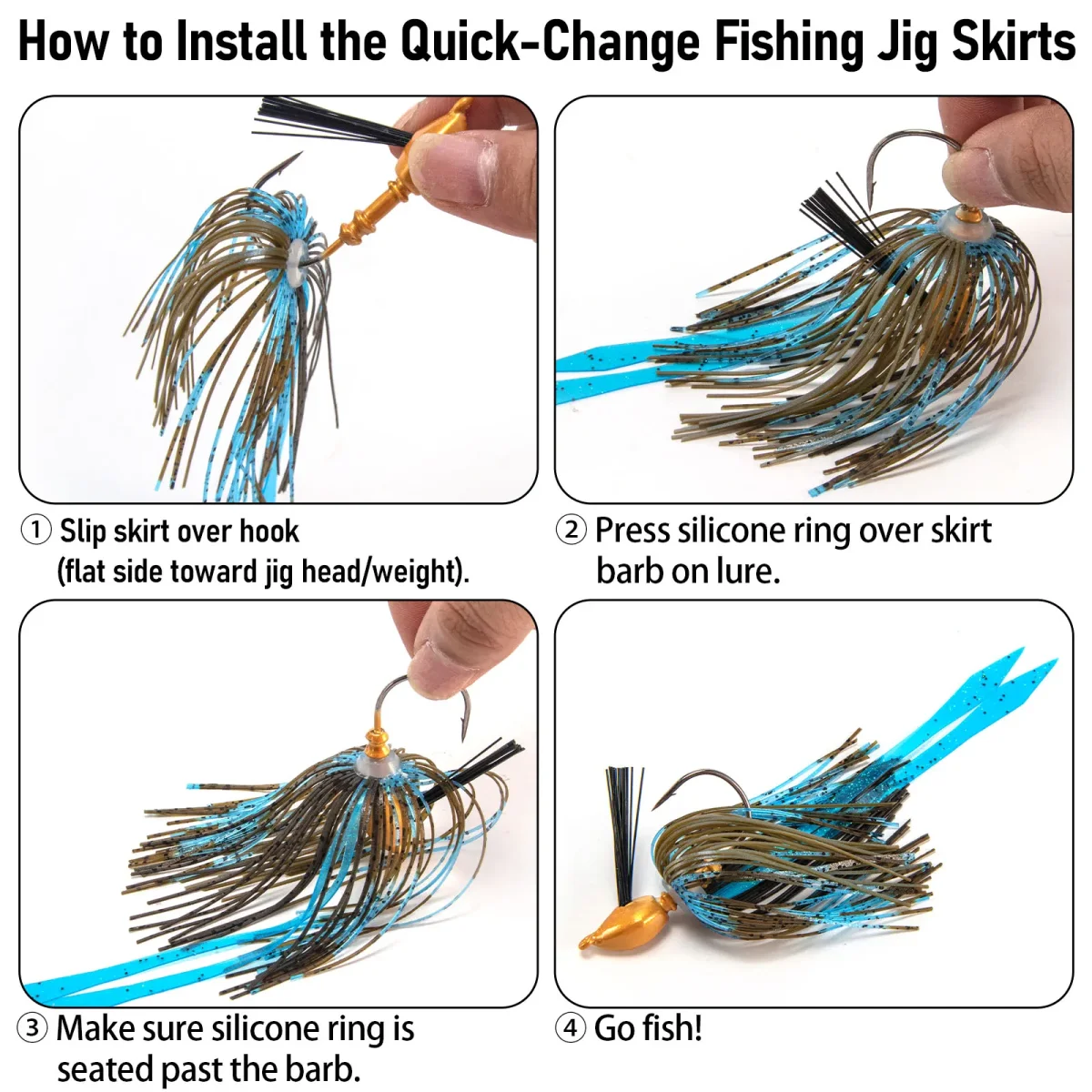 How to Install the Quick-Change Fishing Jig Skirts

① Slip skirt over hook (flat side toward jig head/weight).

② Press silicone ring over skirt barb on lure.

③ Make sure silicone ring is seated past the barb.

④ Go fish!